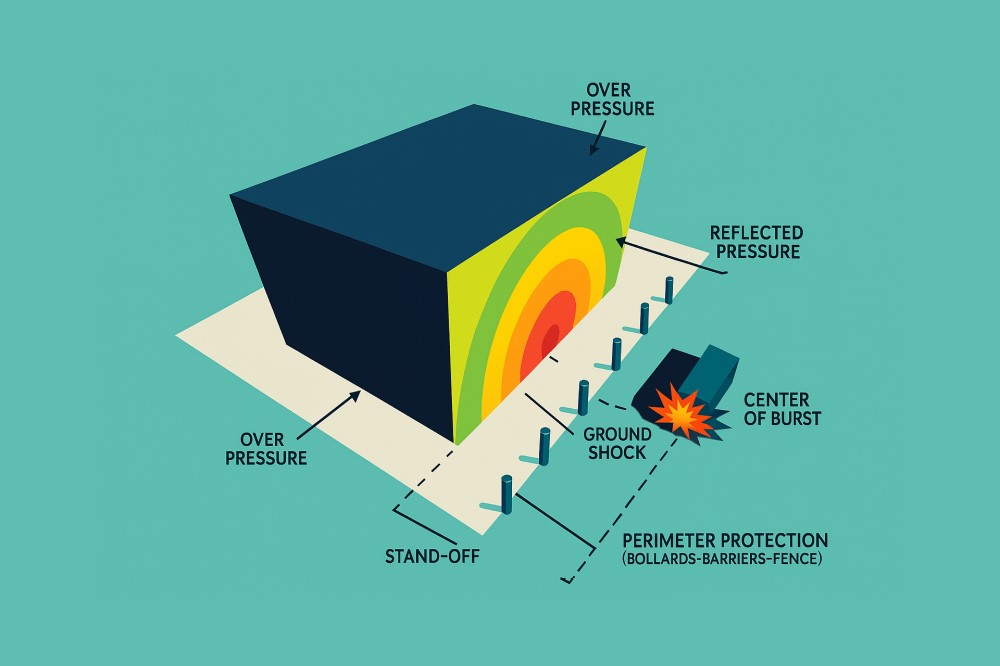 OVER PRESSURE

REFLECTED PRESSURE

CENTER OF BURST

GROUND SHOCK

OVER PRESSURE

STAND-OFF

PERIMETER PROTECTION (BOLLARDS-BARRIERS-FENCE)